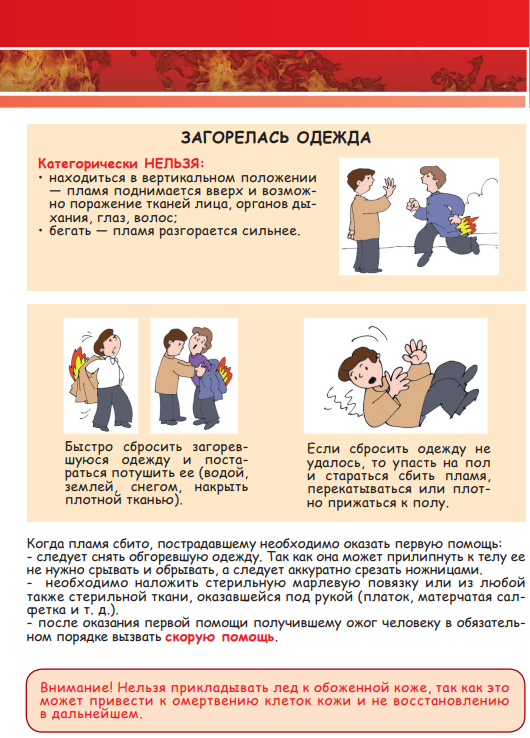 ЗАГОРЕЛАСЬ ОДЕЖДА

Категорически НЕЛЬЗЯ:
• находиться в вертикальном положении — пламя поднимается вверх и возможно поражение тканей лица, органов дыхания, глаз, волос;
• бегать — пламя разгорается сильнее.

Быстро сбросить загоревшуюся одежду и постараться потушить ее (водой, землей, снегом, накрыть плотной тканью).

Если сбросить одежду не удалось, то упасть на пол и стараться сбить пламя, перекатываться или плотно прижаться к полу.

Когда пламя сбито, пострадавшему необходимо оказать первую помощь:
- следует снять обгоревшую одежду. Так как она может прилипнуть к телу ее не нужно срывать и обрывать, а следует аккуратно срезать ножницами.
- необходимо наложить стерильную марлевую повязку или из любой также стерильной ткани, оказавшейся под рукой (платок, матерчатая салфетка и т. д.).
- после оказания первой помощи получившему ожог человеку в обязательном порядке вызвать скорую помощь.

Внимание! Нельзя прикладывать лед к обоженной коже, так как это может привести к омертвению клеток кожи и не восстановлению в дальнейшем.